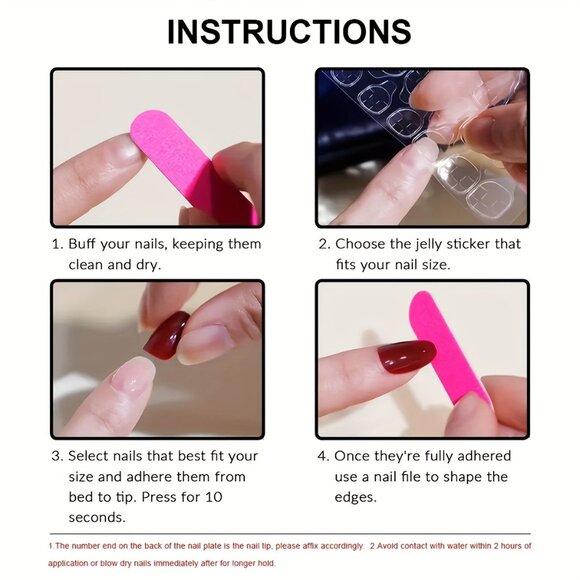 INSTRUCTIONS

1. Buff your nails, keeping them clean and dry.

2. Choose the jelly sticker that fits your nail size.

3. Select nails that best fit your size and adhere them from bed to tip. Press for 10 seconds.

4. Once they're fully adhered use a nail file to shape the edges.

1.The number end on the back of the nail plate is the nail tip, please affix accordingly. 2.Avoid contact with water within 2 hours of application or blow dry nails immediately after for longer hold.